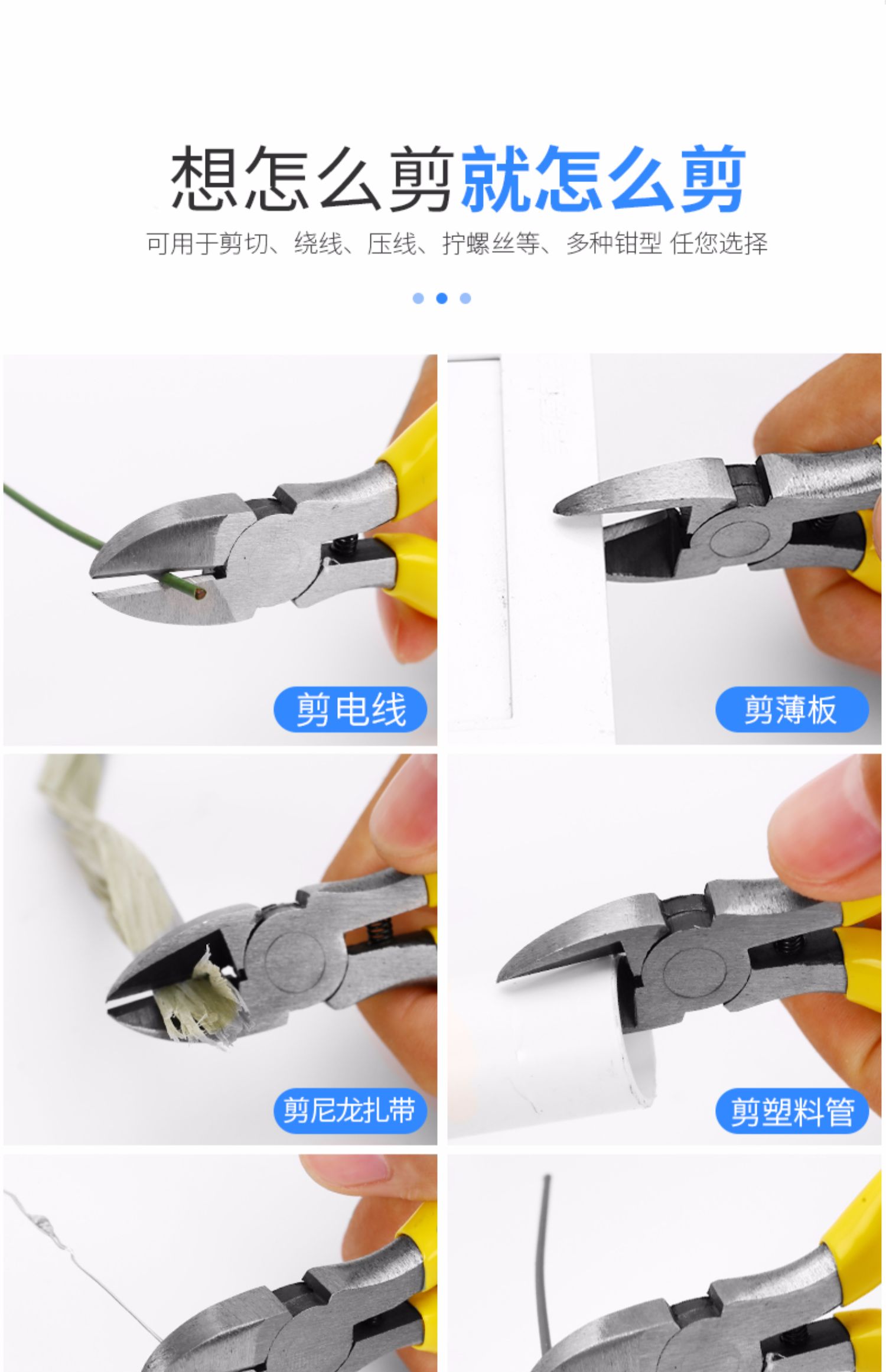 想怎么剪就怎么剪

可用于剪切、绕线、压线、拧螺丝等、多种钳型 任您选择

剪电线

剪薄板

剪尼龙扎带

剪塑料管